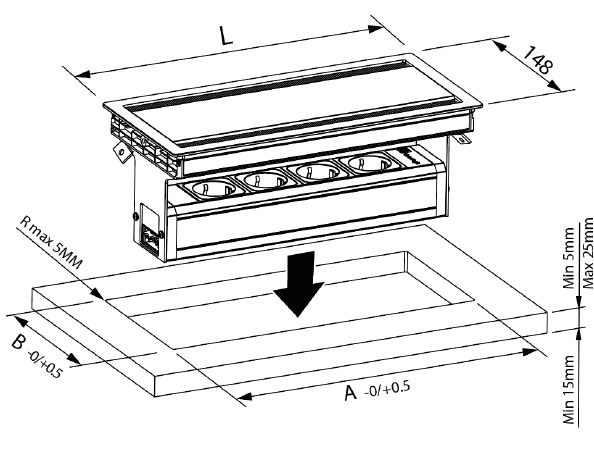 L
148
R max 5MM
Min 5mm
Max 25mm
B -0/+0.5
A -0/+0.5
Min 15mm